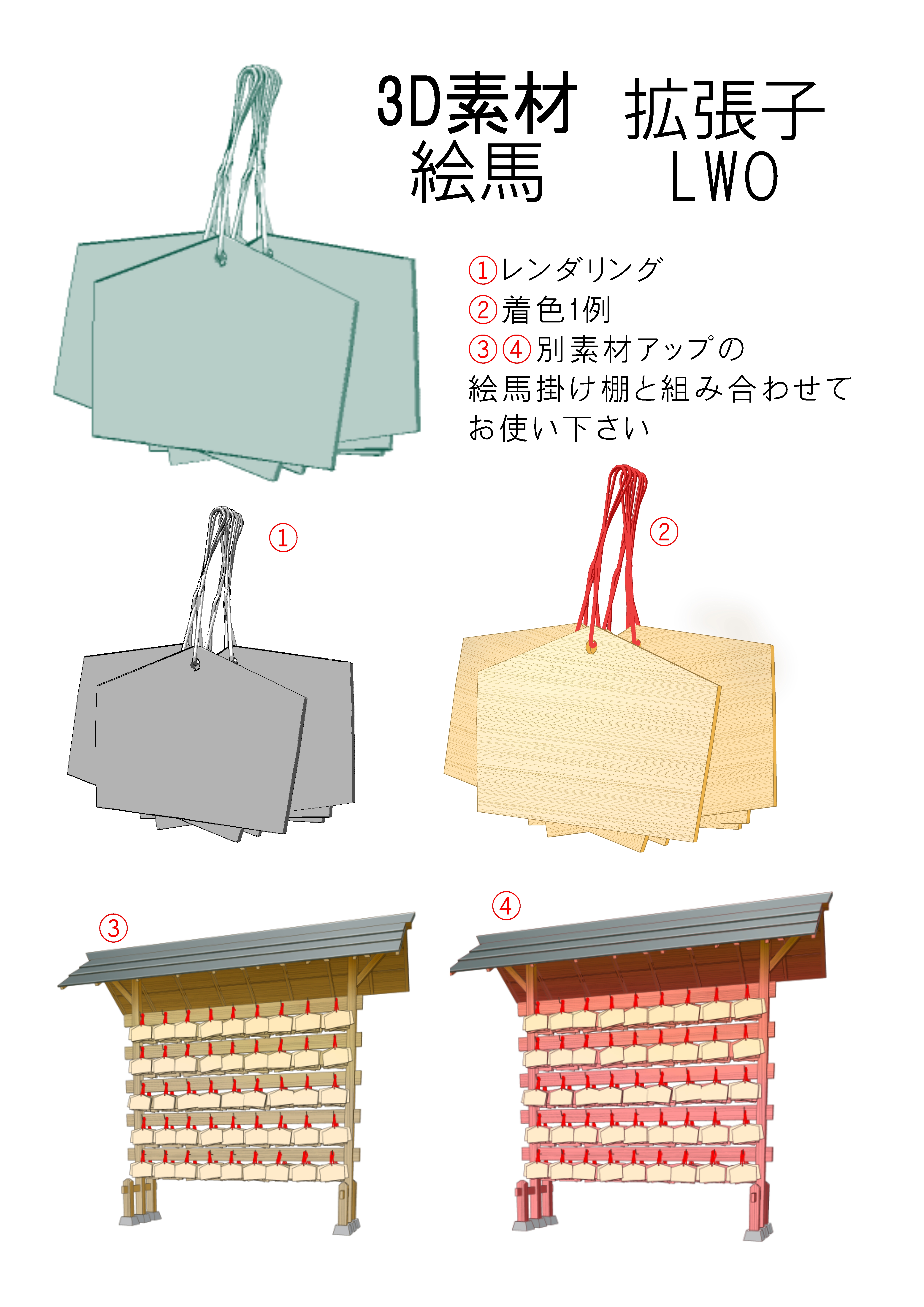 3D素材 拡張子
絵馬 LWO

①レンダリング
②着色1例
③④別素材アップの
絵馬掛け棚と組み合わせて
お使い下さい

①

②

③

④